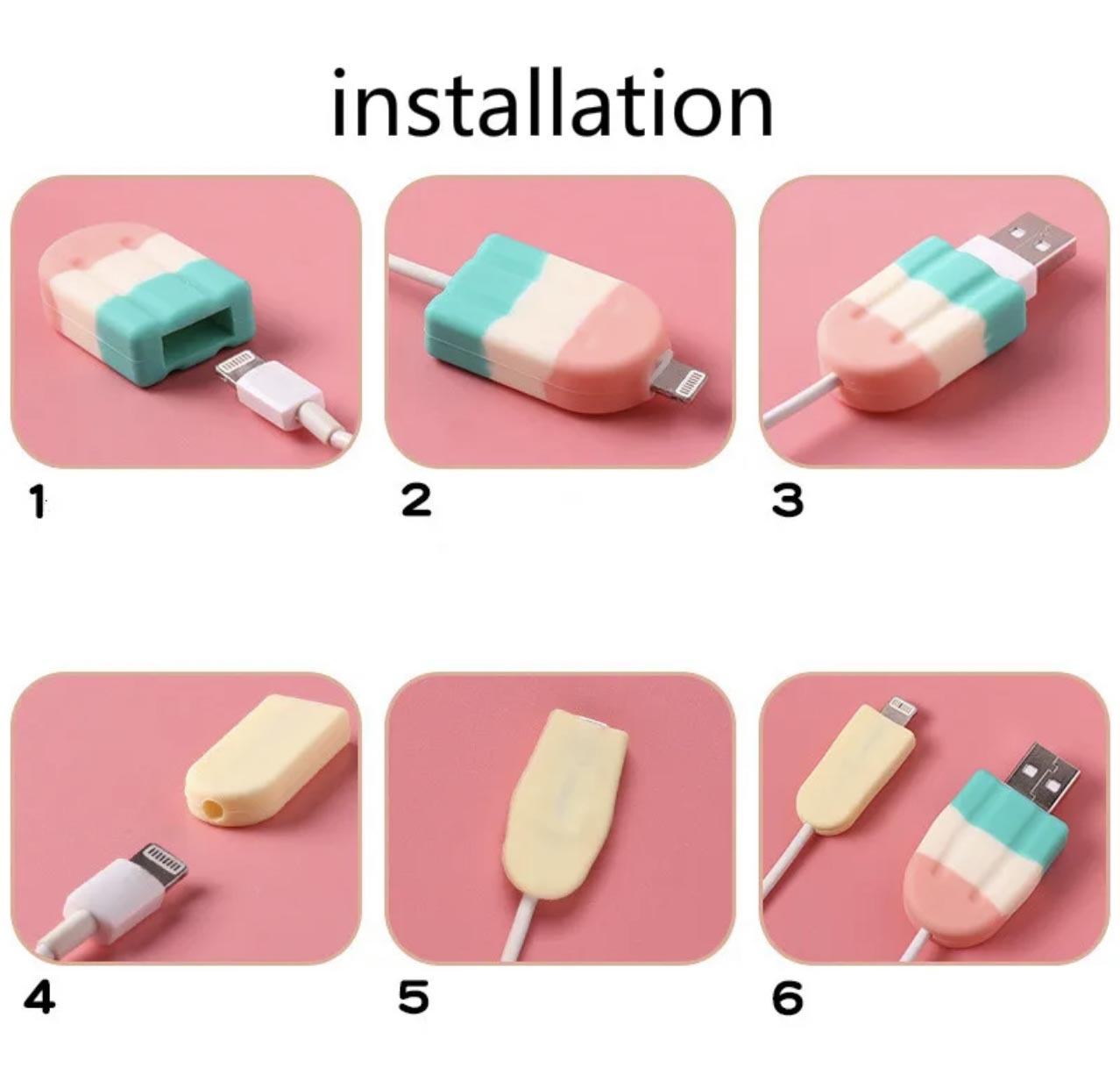 installation

1

2

3

4

5

6